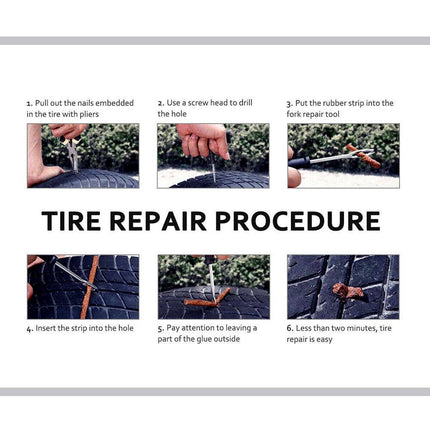 1. Pull out the nails embedded in the tire with pliers

2. Use a screw head to drill the hole

3. Put the rubber strip into the fork repair tool

TIRE REPAIR PROCEDURE

4. Insert the strip into the hole

5. Pay attention to leaving a part of the glue outside

6. Less than two minutes, tire repair is easy