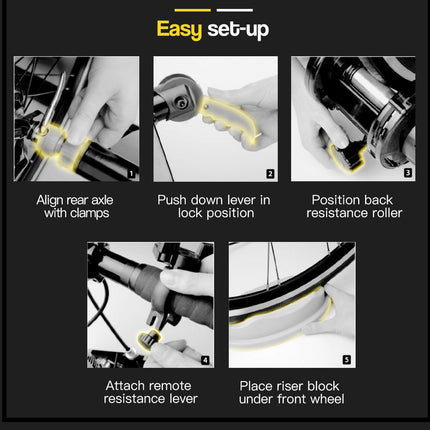 Easy set-up

1

Align rear axle with clamps

2

Push down lever in lock position

3

Position back resistance roller

4

Attach remote resistance lever

5

Place riser block under front wheel