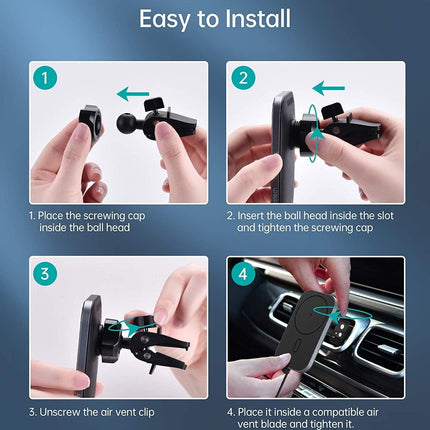 Easy to Install

1

1. Place the screwing cap inside the ball head

2

2. Insert the ball head inside the slot and tighten the screwing cap

3

3. Unscrew the air vent clip

4

4. Place it inside a compatible air vent blade and tighten it.