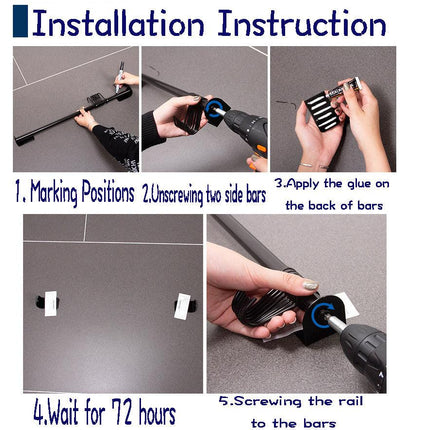 Installation Instruction

1. Marking Positions

2.Unscrewing two side bars

3.Apply the glue on the back of bars

4.Wait for 72 hours

5.Screwing the rail to the bars