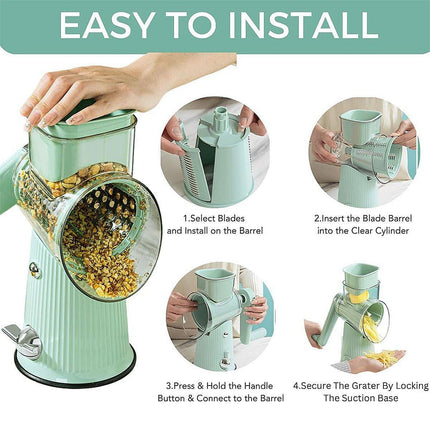 EASY TO INSTALL

1.Select Blades and Install on the Barrel

2.Insert the Blade Barrel into the Clear Cylinder

3.Press & Hold the Handle Button & Connect to the Barrel

4.Secure The Grater By Locking The Suction Base