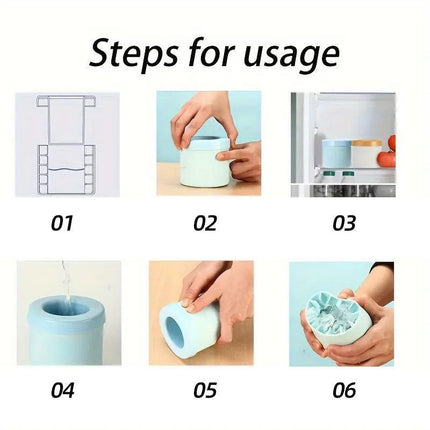 Steps for usage

01

02

03

04

05

06