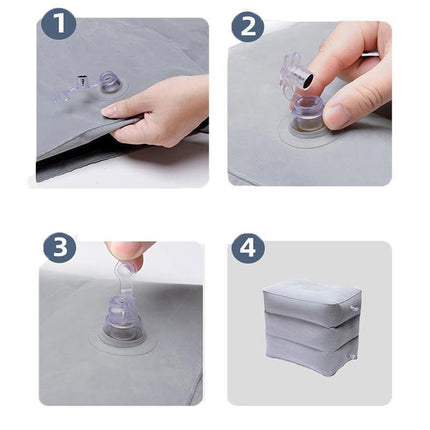 1

2

3

4