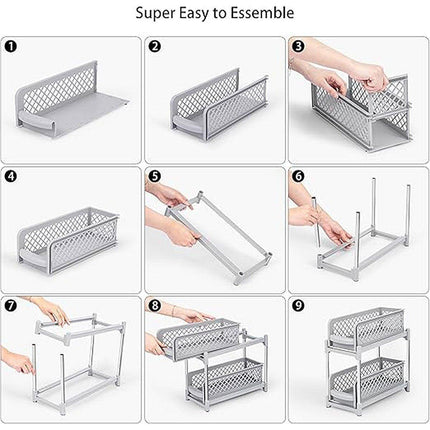 Super Easy to Essemble

1

2

3

4

5

6

7

8

9