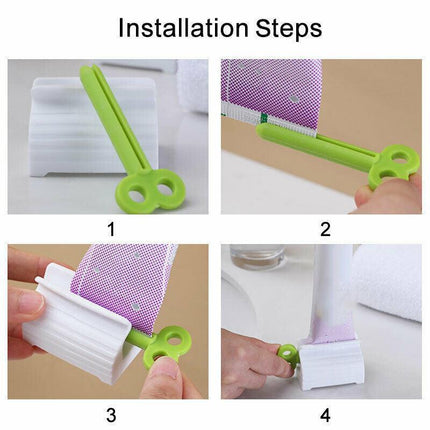 Installation Steps

1

2

3

4