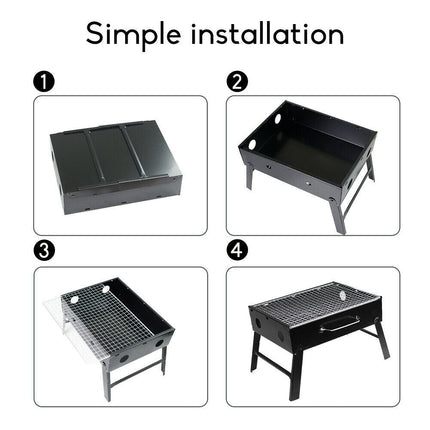 Simple installation

1

2

3

4