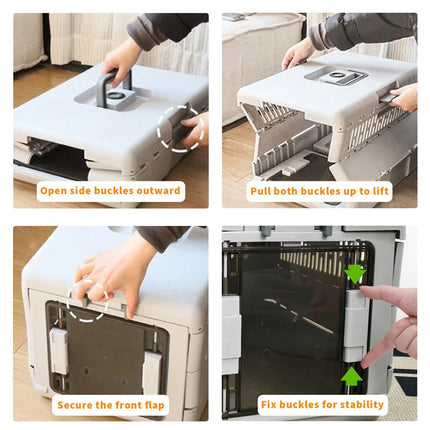 Open side buckles outward

Pull both buckles up to lift

Secure the front flap

Fix buckles for stability