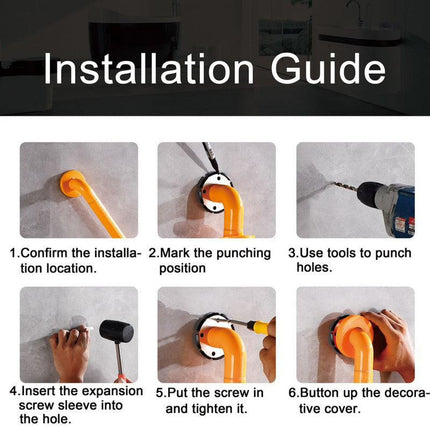 Installation Guide

1.Confirm the installation location.

2.Mark the punching position

3.Use tools to punch holes.

4.Insert the expansion screw sleeve into the hole.

5.Put the screw in and tighten it.

6.Button up the decorative cover.