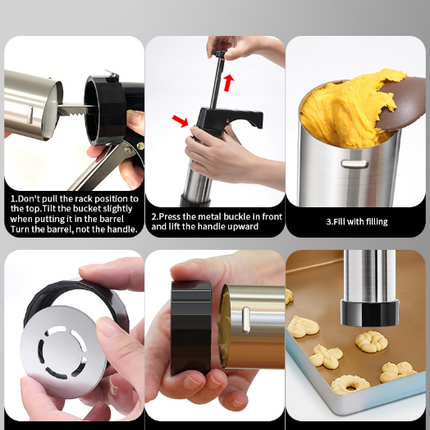 1.Don't pull the rack position to the top.Tilt the bucket slightly when putting it in the barrel Turn the barrel, not the handle.

2.Press the metal buckle in front and lift the handle upward

3.Fill with filling