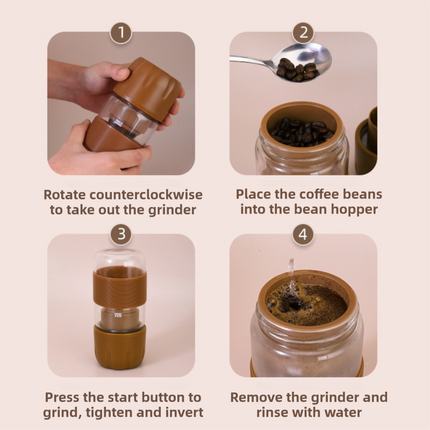 1

Rotate counterclockwise to take out the grinder

2

Place the coffee beans into the bean hopper

3

Press the start button to grind, tighten and invert

4

Remove the grinder and rinse with water