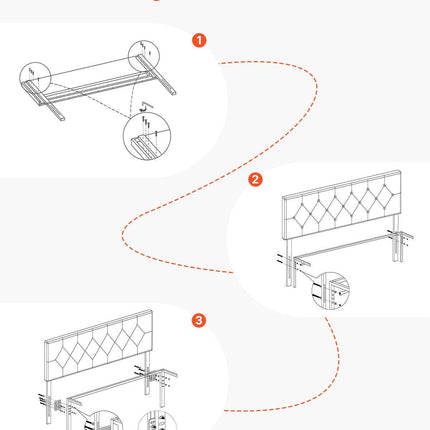 1

2

3