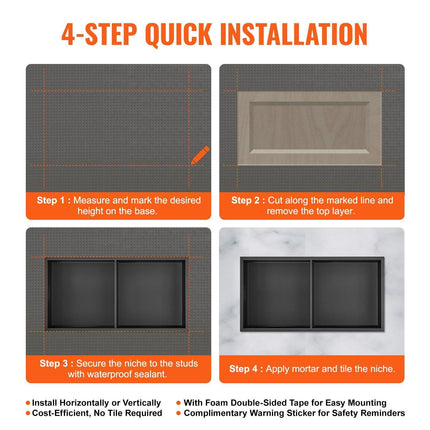 4-STEP QUICK INSTALLATION

Step 1 : Measure and mark the desired height on the base.

Step 2 : Cut along the marked line and remove the top layer.

Step 3 : Secure the niche to the studs with waterproof sealant.

Step 4 : Apply mortar and tile the niche.

• Install Horizontally or Vertically
• Cost-Efficient, No Tile Required

• With Foam Double-Sided Tape for Easy Mounting
• Complimentary Warning Sticker for Safety Reminders