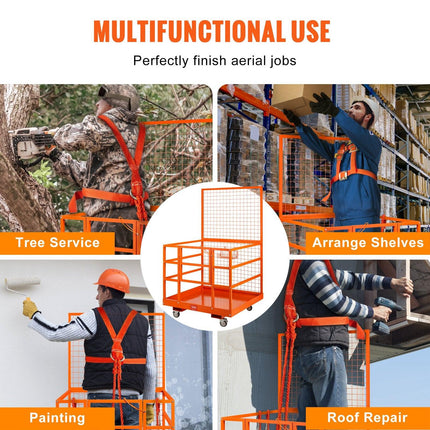 MULTIFUNCTIONAL USE

Perfectly finish aerial jobs

Tree Service

Arrange Shelves

Painting

Roof Repair