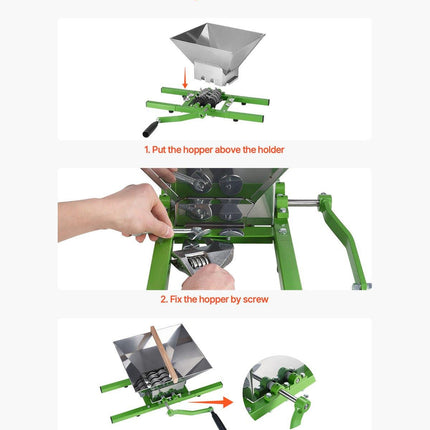 1. Put the hopper above the holder

2. Fix the hopper by screw