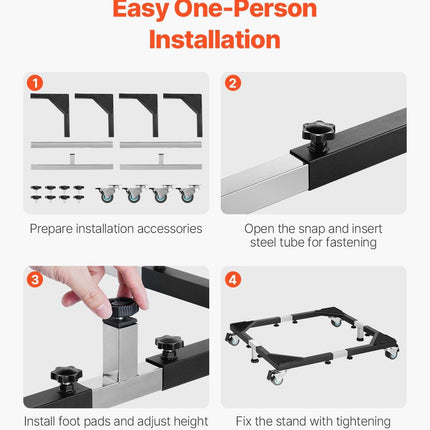 Easy One-Person Installation

1

Prepare installation accessories

2

Open the snap and insert steel tube for fastening

3

Install foot pads and adjust height

4

Fix the stand with tightening