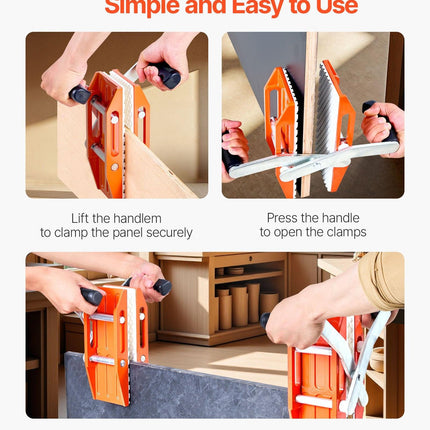 Simple and Easy to Use

Lift the handlem to clamp the panel securely

Press the handle to open the clamps