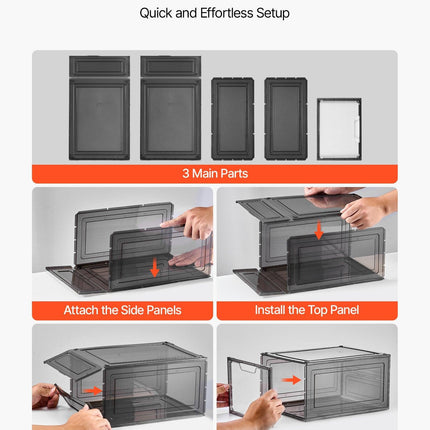 Quick and Effortless Setup

3 Main Parts

Attach the Side Panels

Install the Top Panel