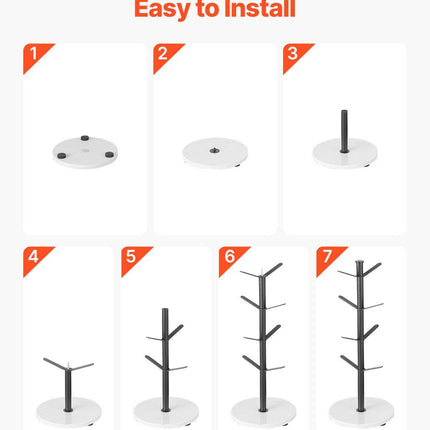 Easy to Install

1

2

3

4

5

6

7